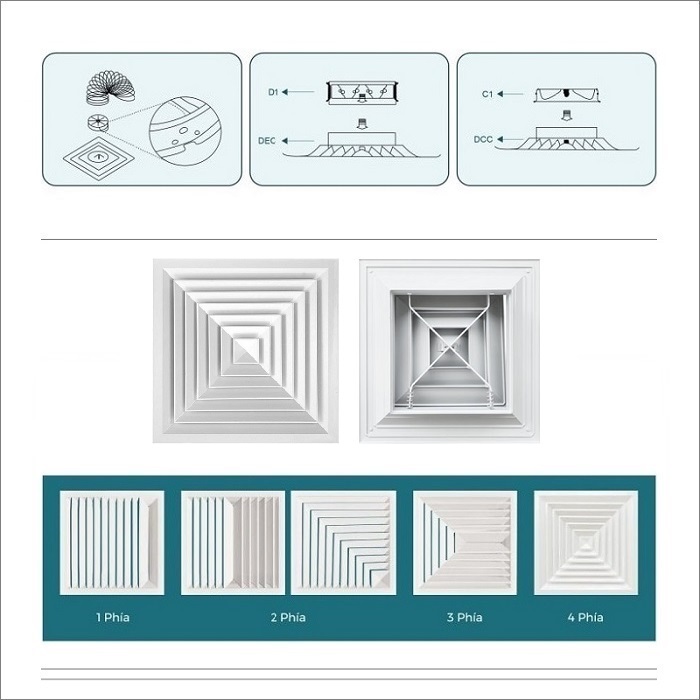 D1

DEC

C1

DCC

1 Phía

2 Phía

3 Phía

4 Phía